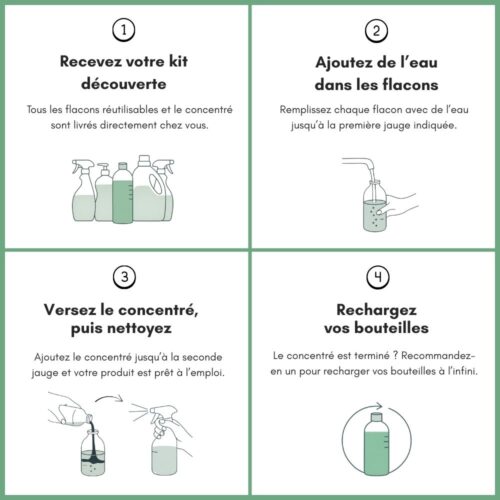 1

Recevez votre kit découverte

Tous les flacons réutilisables et le concentré sont livrés directement chez vous.

2

Ajoutez de l'eau dans les flacons

Remplissez chaque flacon avec de l'eau jusqu'à la première jauge indiquée.

3

Versez le concentré, puis nettoyez

Ajoutez le concentré jusqu'à la seconde jauge et votre produit est prêt à l'emploi.

4

Rechargez vos bouteilles

Le concentré est terminé ? Recommandez-en un pour recharger vos bouteilles à l'infini.