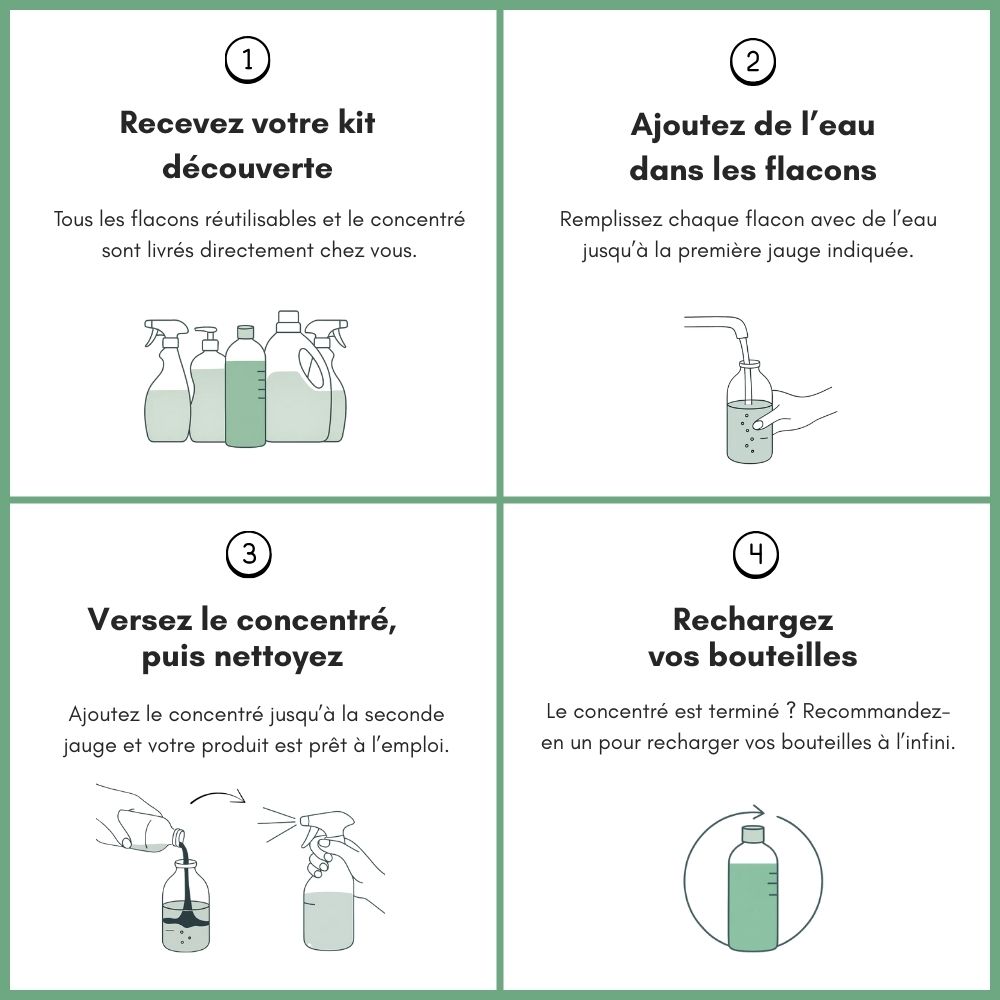 1

Recevez votre kit découverte

Tous les flacons réutilisables et le concentré sont livrés directement chez vous.

2

Ajoutez de l'eau dans les flacons

Remplissez chaque flacon avec de l'eau jusqu'à la première jauge indiquée.

3

Versez le concentré, puis nettoyez

Ajoutez le concentré jusqu'à la seconde jauge et votre produit est prêt à l'emploi.

4

Rechargez vos bouteilles

Le concentré est terminé ? Recommandez-en un pour recharger vos bouteilles à l'infini.